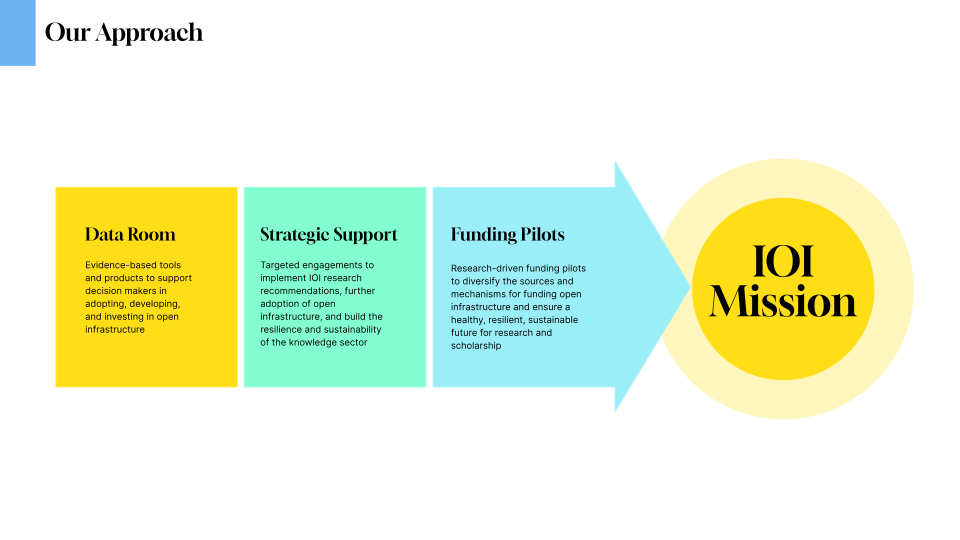 Our Approach

Data Room

Evidence-based tools and products to support decision makers in adopting, developing, and investing in open infrastructure

Strategic Support

Targeted engagements to implement IOI research recommendations, further adoption of open infrastructure, and build the resilience and sustainability of the knowledge sector

Funding Pilots

Research-driven funding pilots to diversify the sources and mechanisms for funding open infrastructure and ensure a healthy, resilient, sustainable future for research and scholarship

IOI Mission